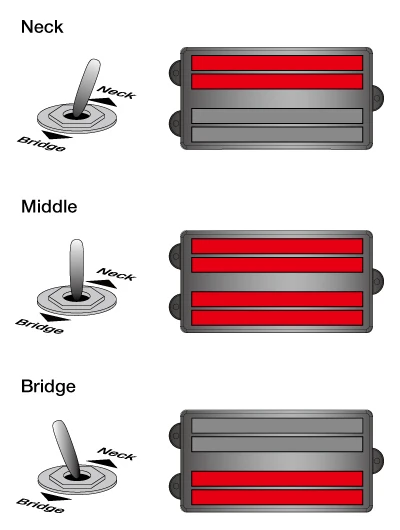 Neck

Neck

Bridge

Middle

Neck

Bridge

Bridge

Neck

Bridge