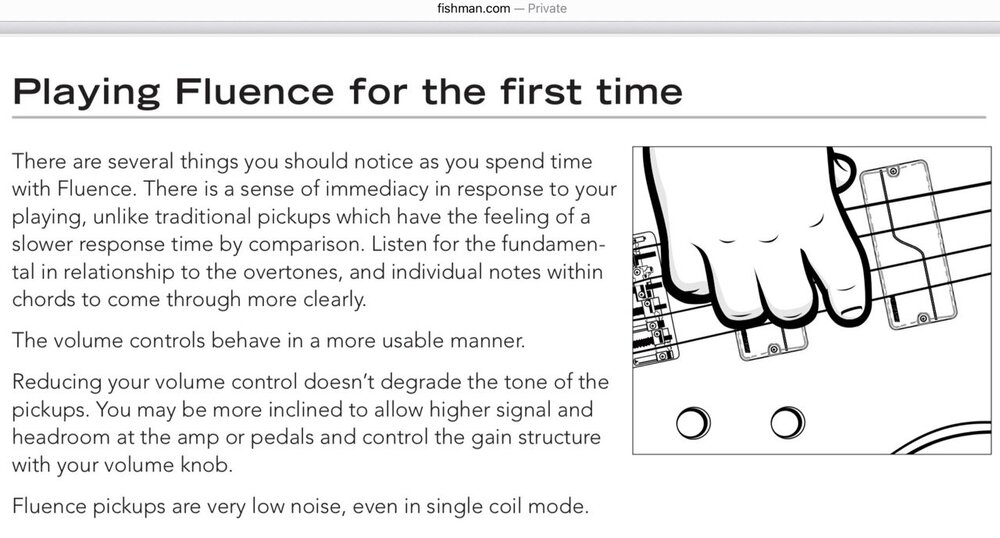 fishman.com — Private

Playing Fluence for the first time

There are several things you should notice as you spend time with Fluence. There is a sense of immediacy in response to your playing, unlike traditional pickups which have the feeling of a slower response time by comparison. Listen for the fundamental in relationship to the overtones, and individual notes within chords to come through more clearly.

The volume controls behave in a more usable manner.

Reducing your volume control doesn't degrade the tone of the pickups. You may be more inclined to allow higher signal and headroom at the amp or pedals and control the gain structure with your volume knob.

Fluence pickups are very low noise, even in single coil mode.