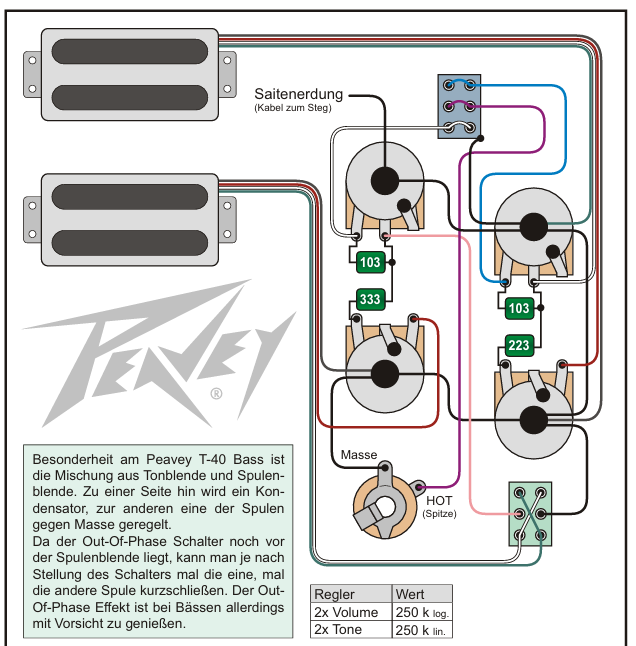 Saitenerdung
(Kabel zum Steg)

103

333

103

223

PEAVEY ®

Masse

HOT
(Spitze)

Besonderheit am Peavey T-40 Bass ist die Mischung aus Tonblende und Spulenblende. Zu einer Seite hin wird ein Kondensator, zur anderen eine der Spulen gegen Masse geregelt.
Da der Out-Of-Phase Schalter noch vor der Spulenblende liegt, kann man je nach Stellung des Schalters mal die eine, mal die andere Spule kurzschließen. Der Out-Of-Phase Effekt ist bei Bässen allerdings mit Vorsicht zu genießen.

| Regler | Wert |
|---|---|
| 2x Volume | 250 k log. |
| 2x Tone | 250 k lin. |