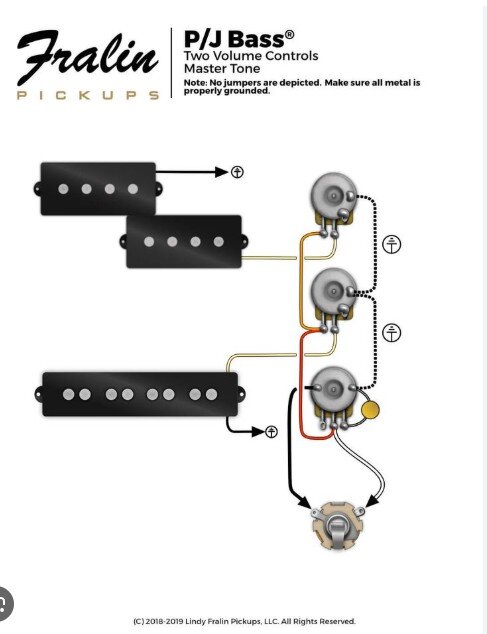 Fralin
PICKUPS

P/J Bass®
Two Volume Controls
Master Tone
Note: No jumpers are depicted. Make sure all metal is properly grounded.

(C) 2018-2019 Lindy Fralin Pickups, LLC. All Rights Reserved.